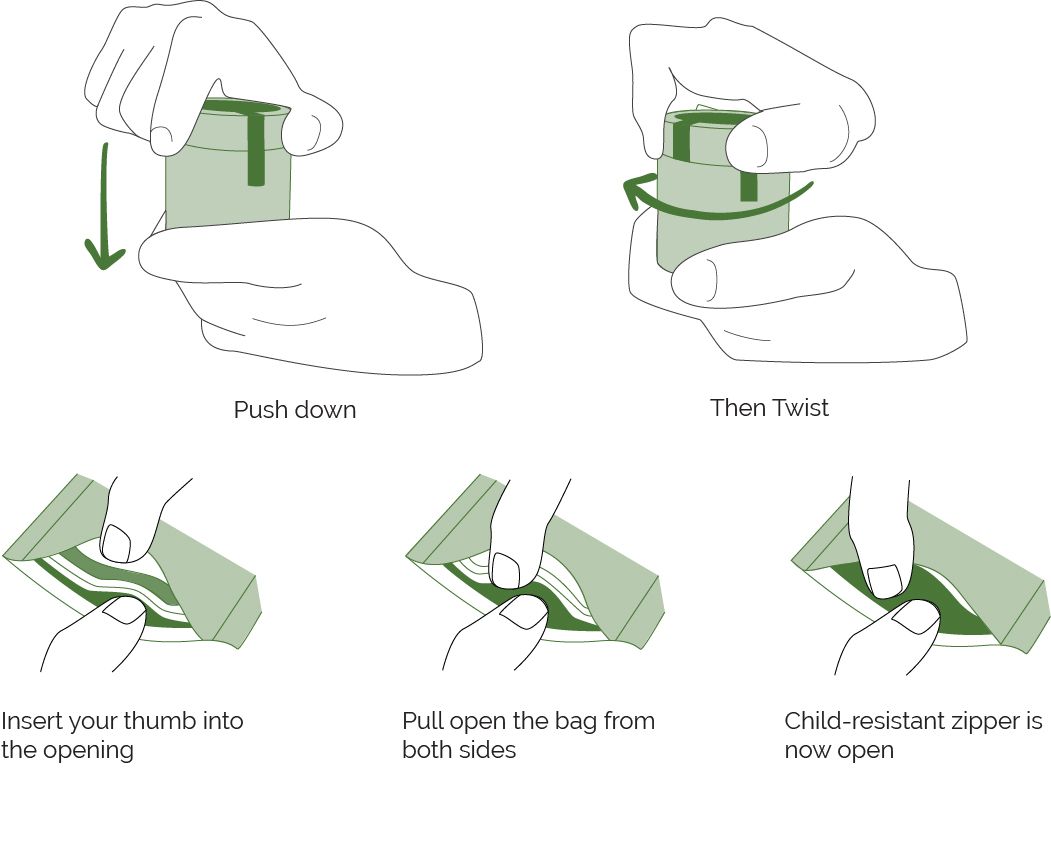 Push down

Then Twist

Insert your thumb into the opening

Pull open the bag from both sides

Child-resistant zipper is now open